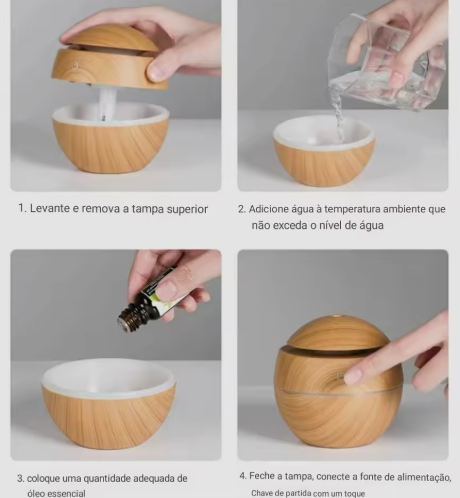 1. Levante e remova a tampa superior

2. Adicione água à temperatura ambiente que não exceda o nível de água

3. coloque uma quantidade adequada de óleo essencial

4. Feche a tampa, conecte a fonte de alimentação, Chave de partida com um toque